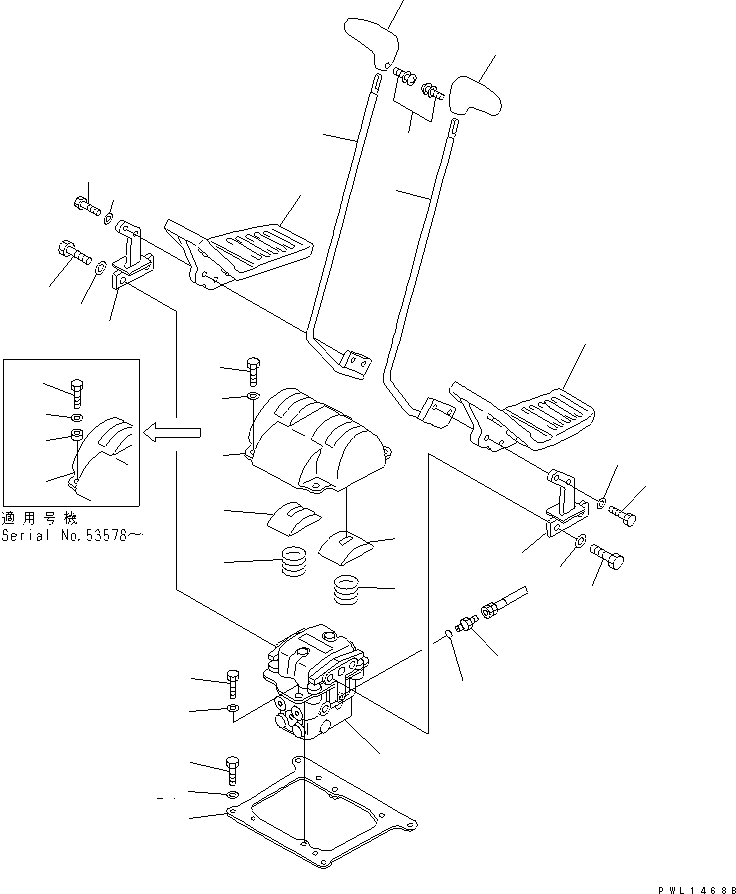 適用号機
Serial No.53578~

PWL1468B