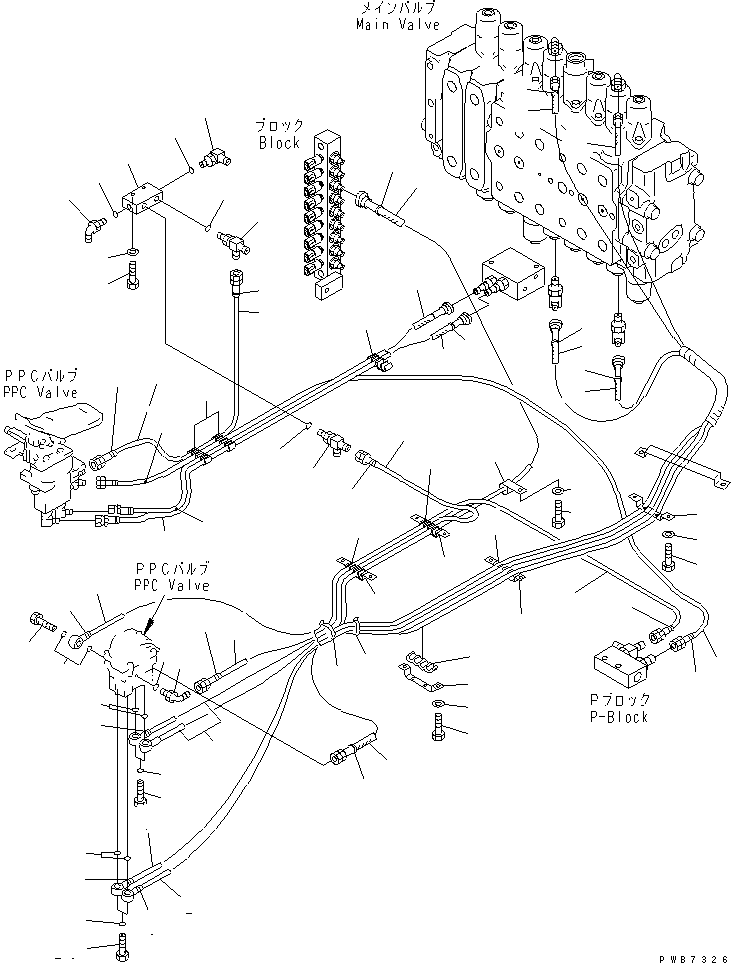 メインバルブ
Main Valve

ブロック
Block

PPCバルブ
PPC Valve

PPCバルブ
PPC Valve

Pブロック
P-Block

PWB7326