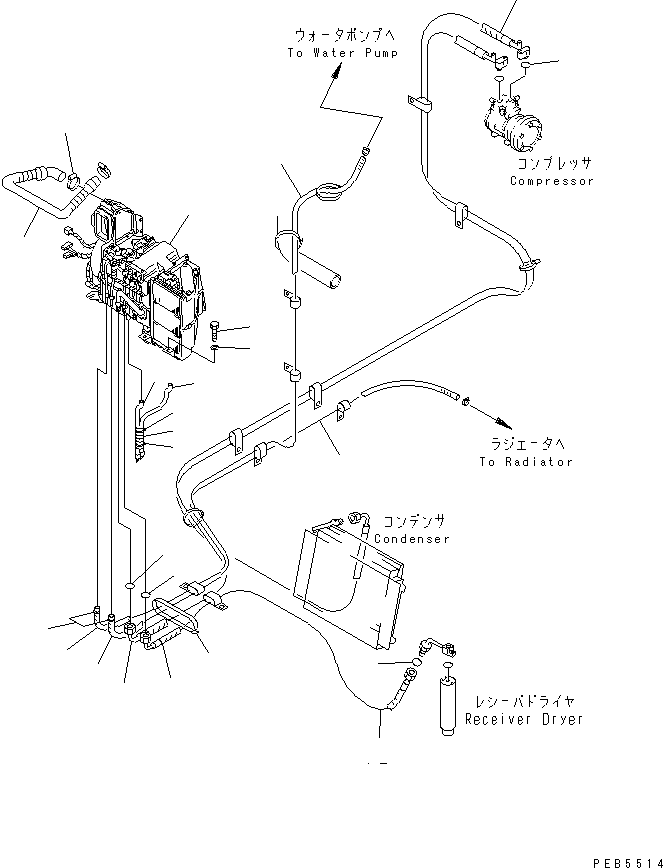 ウォータポンプへ
To Water Pump

コンプレッサ
Compressor

ラジエータへ
To Radiator

コンデンサ
Condenser

レシーバドライヤ
Receiver Dryer

PEB5514