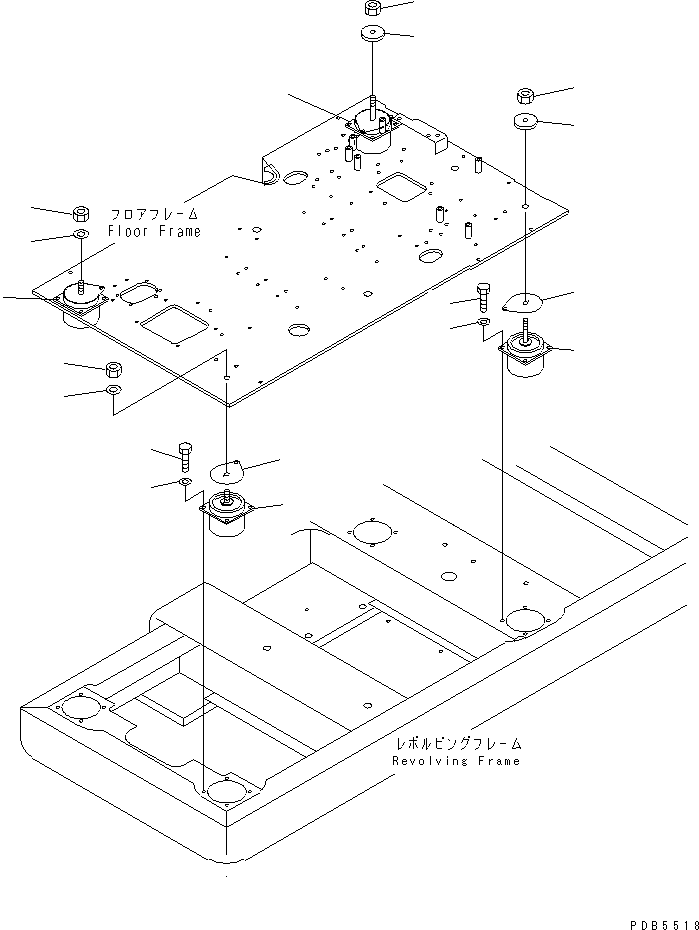 フロアフレーム
Floor Frame

レボルビングフレーム
Revolving Frame

PDB5518