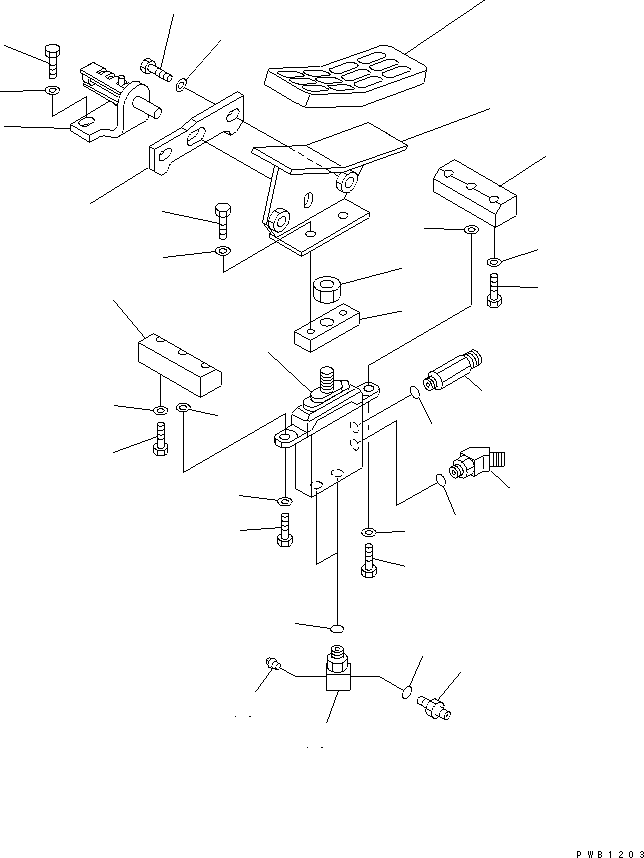 PWB1203