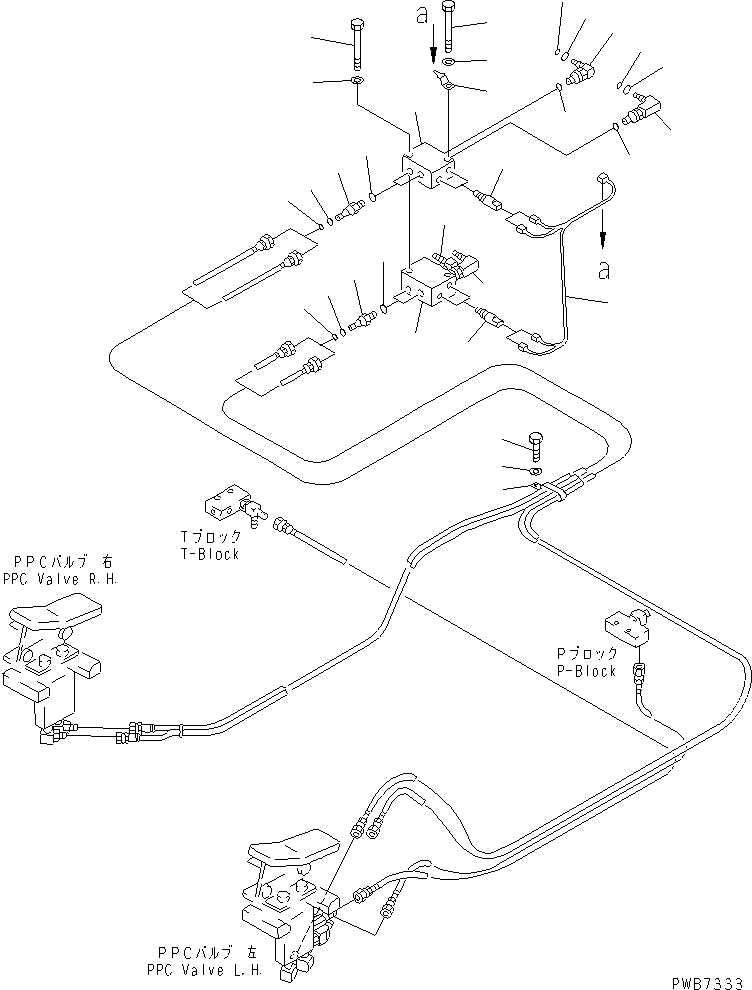 a

a

Tブロック
T-Block

PPCバルブ 右
PPC Valve R.H.

Pブロック
P-Block

PPCバルブ 左
PPC Valve L.H.

PWB7333