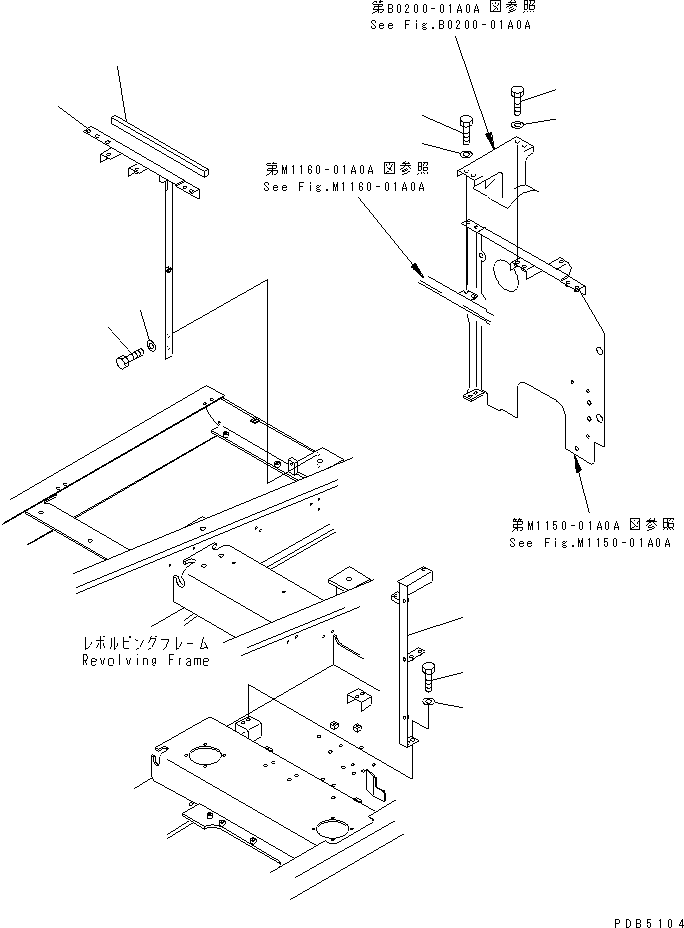 第B0200-01A0A 図参照
See Fig.B0200-01A0A

第M1160-01A0A 図参照
See Fig.M1160-01A0A

第M1150-01A0A 図参照
See Fig.M1150-01A0A

レボルビングフレーム
Revolving Frame

PDB5104