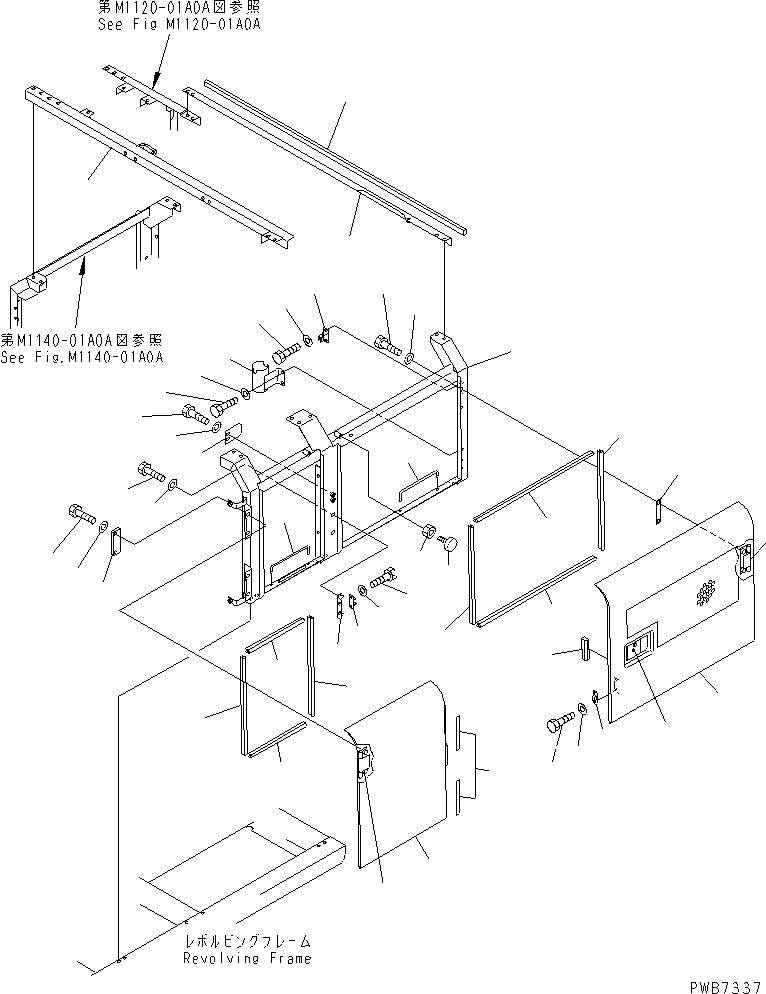 第M1120-01A0A図参照
See Fig M1120-01A0A

第M1140-01A0A図参照
See Fig.M1140-01A0A

レボルビングフレーム
Revolving Frame

PWB7337