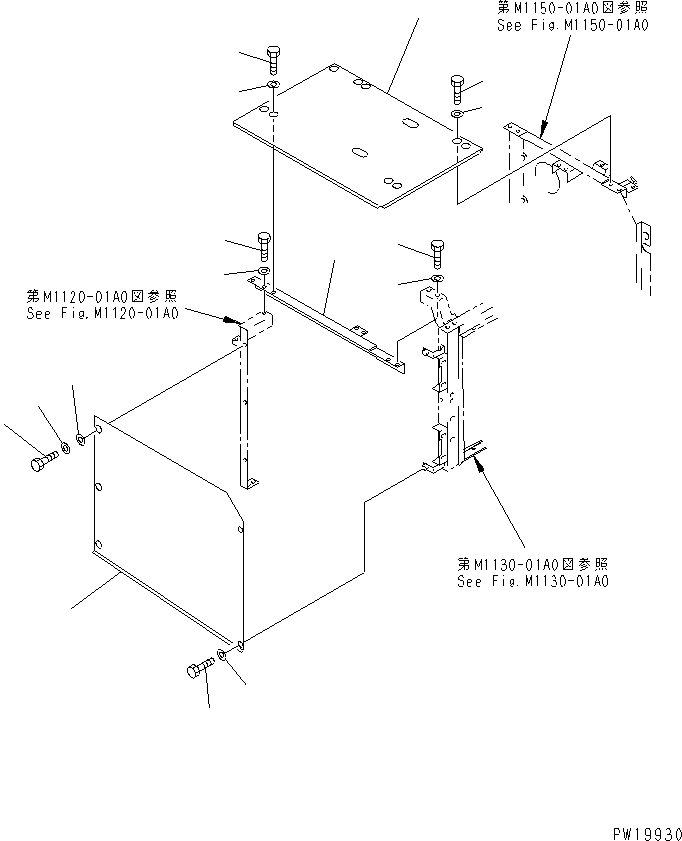 第M1150-01A0図参照
See Fig.M1150-01A0

第M1120-01A0図参照
See Fig.M1120-01A0

第M1130-01A0図参照
See Fig.M1130-01A0

PW19930