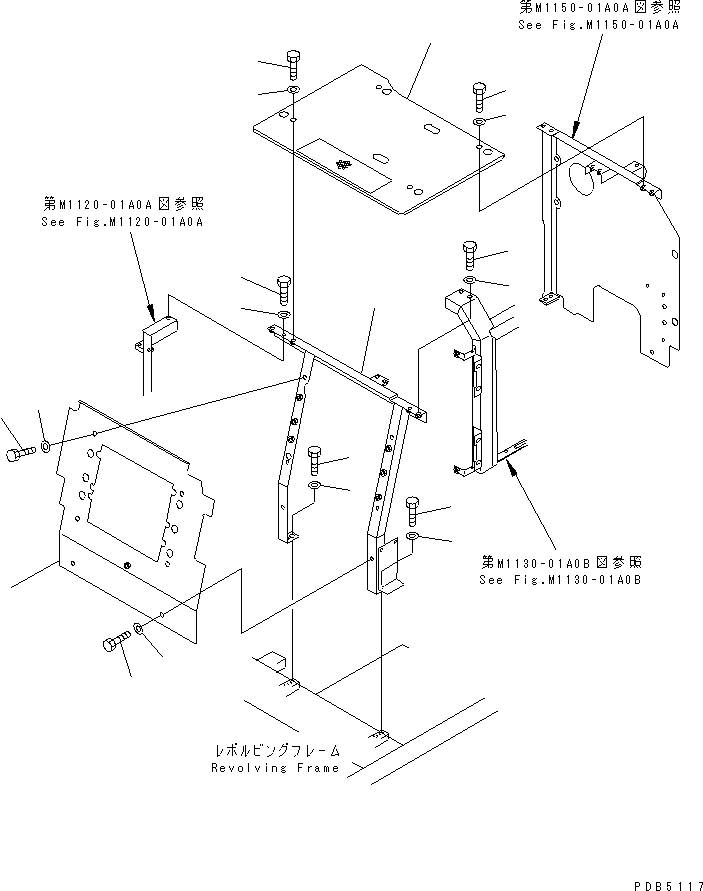 第M1150-01A0A図参照
See Fig.M1150-01A0A

第M1120-01A0A図参照
See Fig.M1120-01A0A

第M1130-01A0B図参照
See Fig.M1130-01A0B

レボルビングフレーム
Revolving Frame

PDB5117