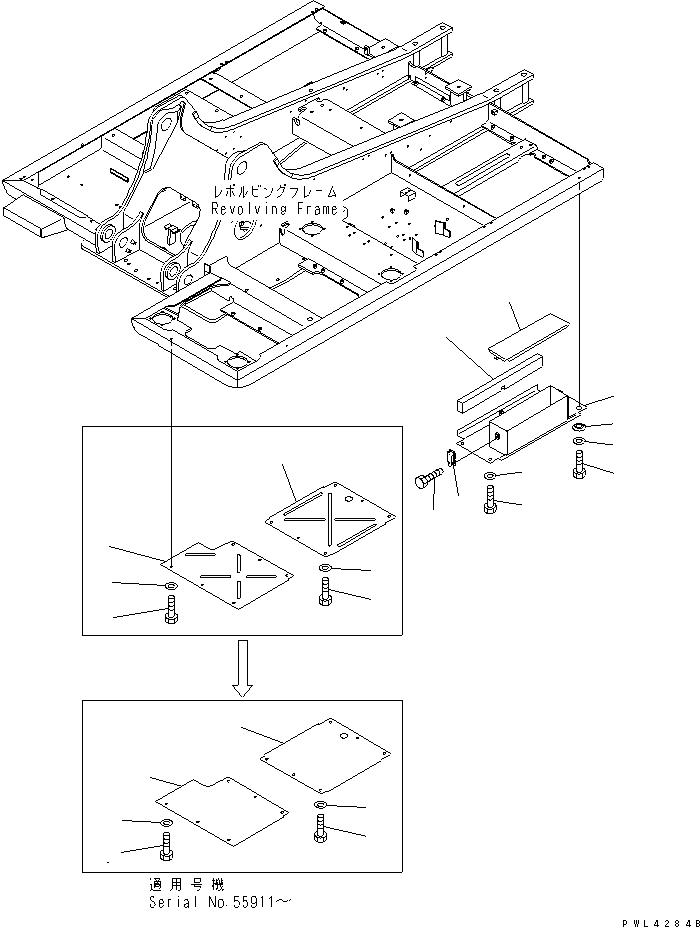 レボルビングフレーム
Revolving Frame

適用号機
Serial No.55911~

PWL4284B