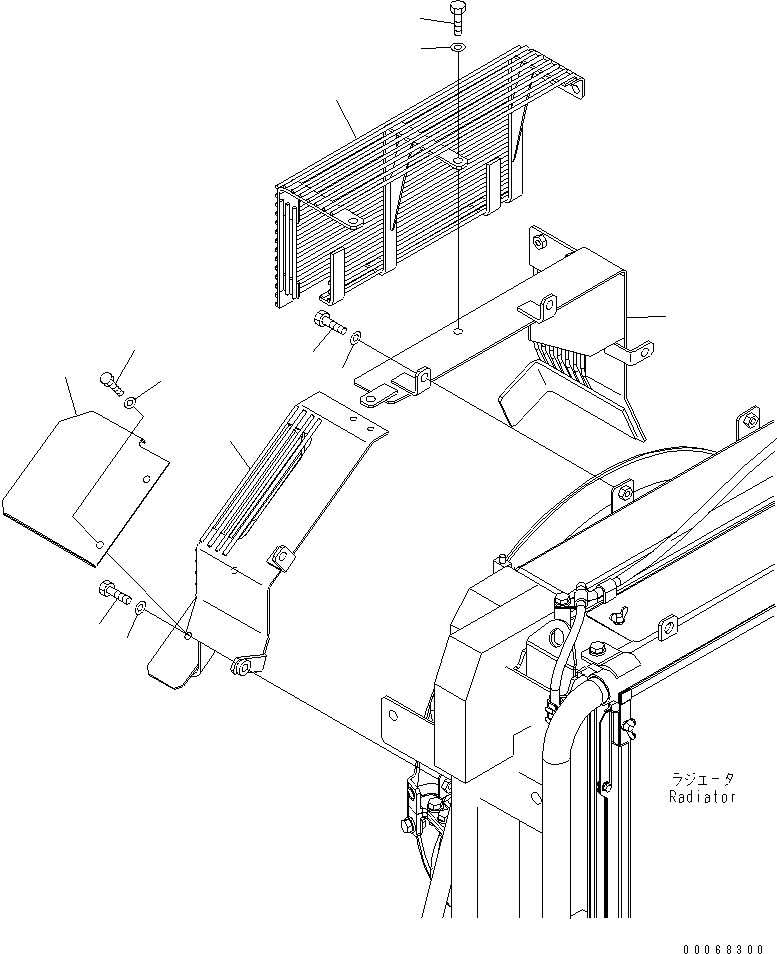 ラジエータ
Radiator

00068300