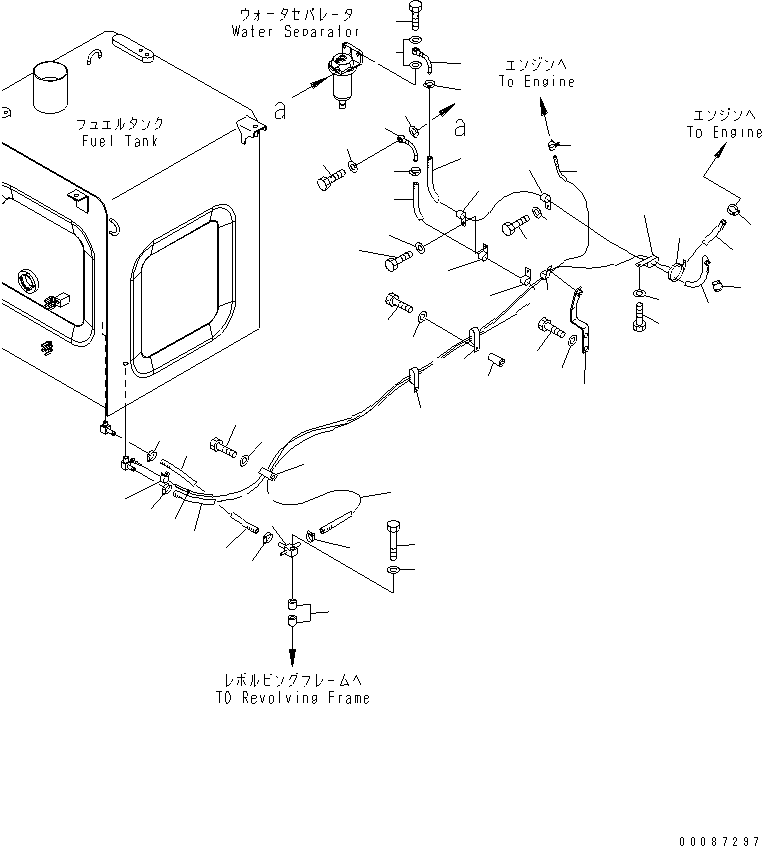 ウォータセパレータ
Water Separator

エンジンへ
To Engine

エンジンへ
To Engine

フュエルタンク
Fuel Tank

a

a

レボルビングフレームへ
TO Revolving Frame

00087297