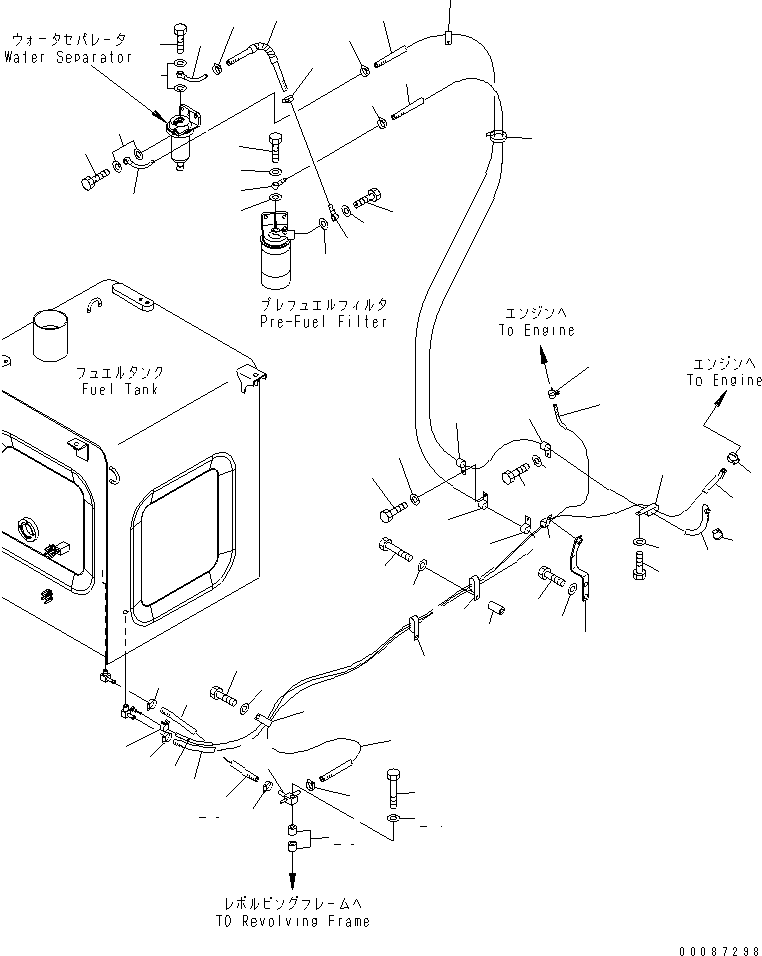 ウォータセパレータ
Water Separator

プレフュエルフィルタ
Pre-Fuel Filter

フュエルタンク
Fuel Tank

エンジンへ
To Engine

エンジンへ
To Engine

レボルビングフレームへ
TO Revolving Frame

00087298