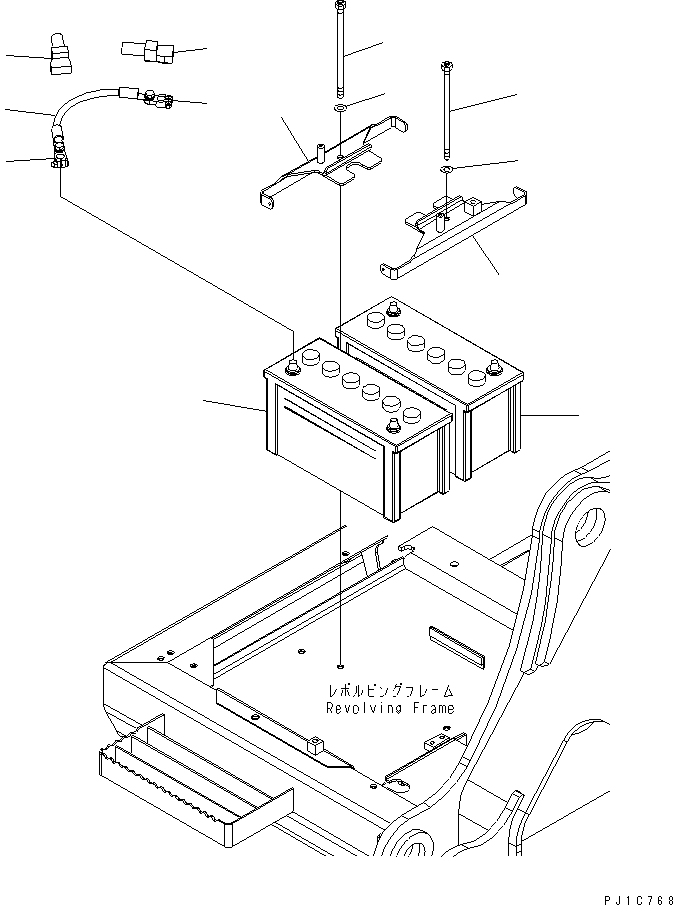 レボルビングフレーム
Revolving Frame

PJ1C768