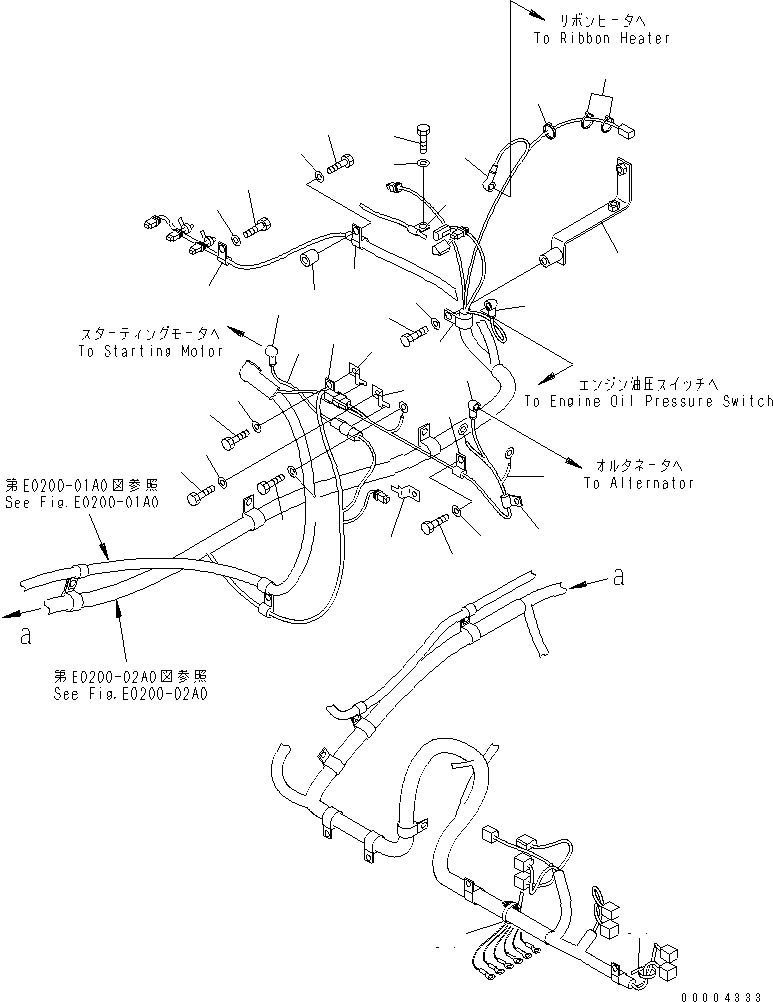 リボンヒータへ
To Ribbon Heater

スターティングモータへ
To Starting Motor

エンジン油圧スイッチへ
To Engine Oil Pressure Switch

オルタネータへ
To Alternator

第E0200-01A0図参照
See Fig.E0200-01A0

a

a

第E0200-02A0図参照
See Fig.E0200-02A0

00004333