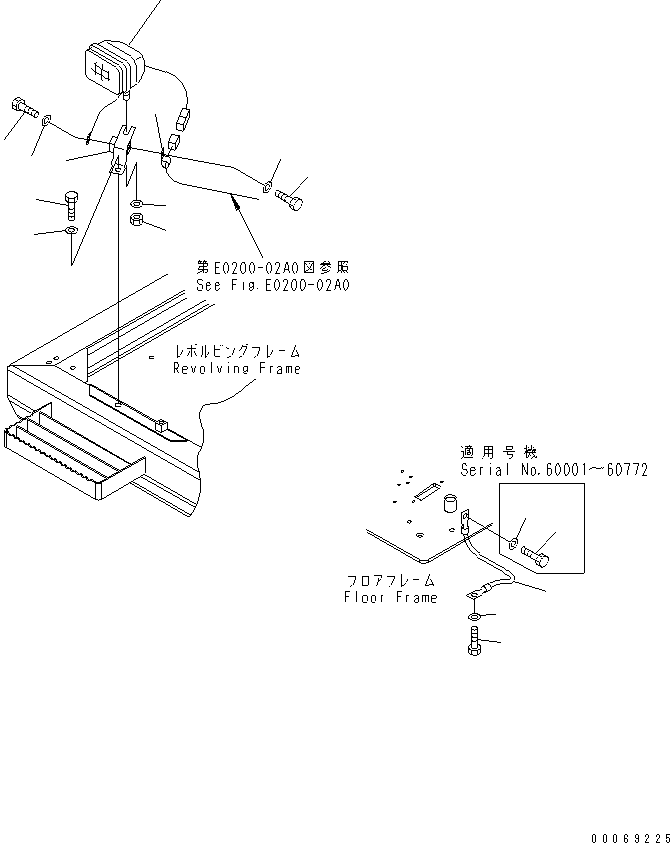 第E0200-02A0図参照
See Fig.E0200-02A0

レボルビングフレーム
Revolving Frame

適用号機
Serial No.60001～60772

フロアフレーム
Floor Frame

00069225