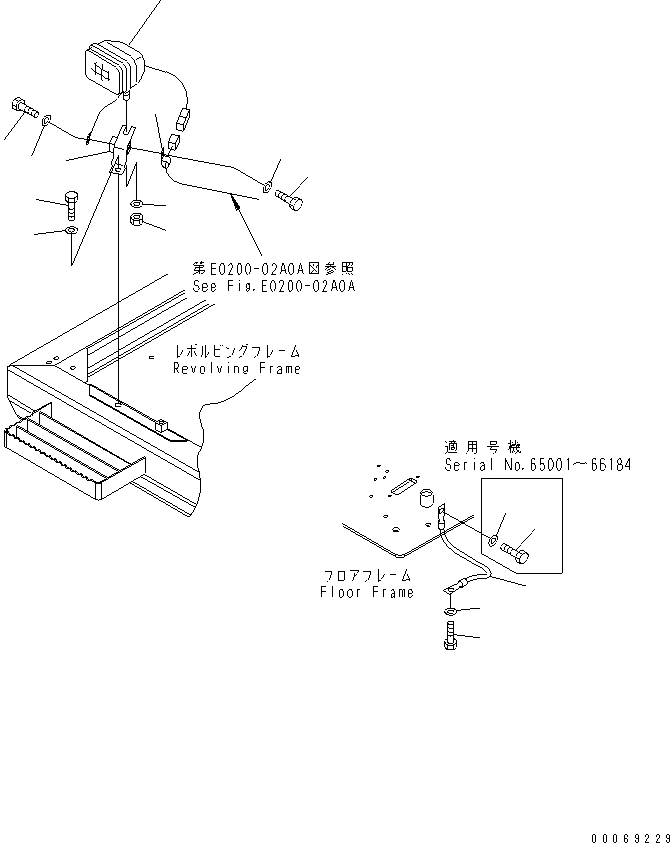 第E0200-02A0A図参照
See Fig.E0200-02A0A

レボルビングフレーム
Revolving Frame

適用号機
Serial No.65001～66184

フロアフレーム
Floor Frame

00069229