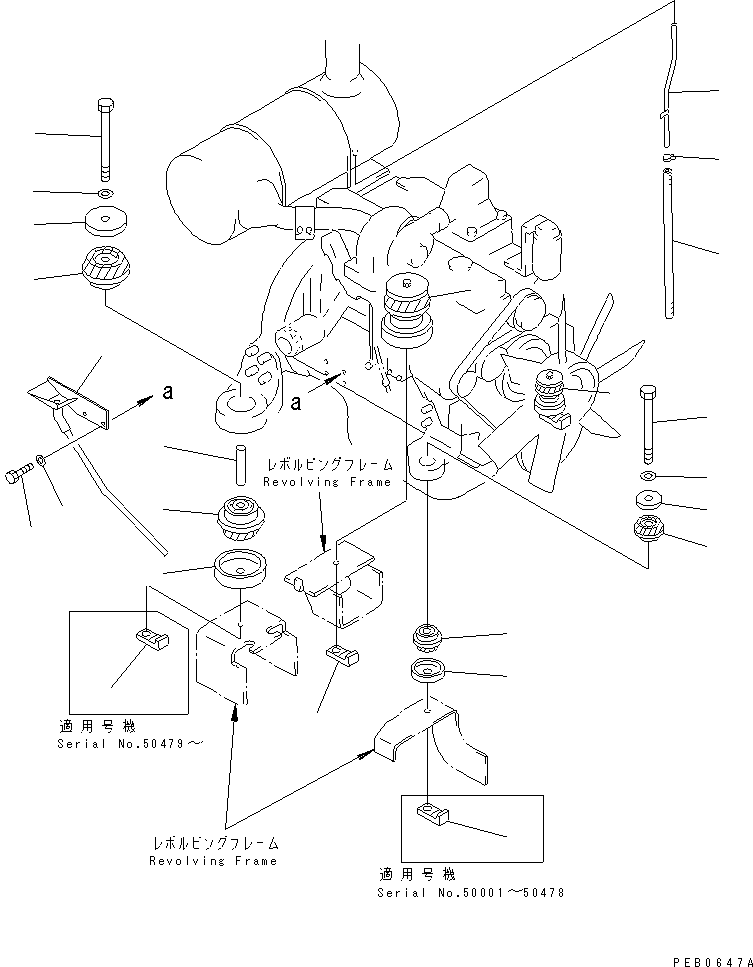 a

a

レボルビングフレーム
Revolving Frame

適用号機
Serial No.50479～

レボルビングフレーム
Revolving Frame

適用号機
Serial No.50001～50478

PEB0647A