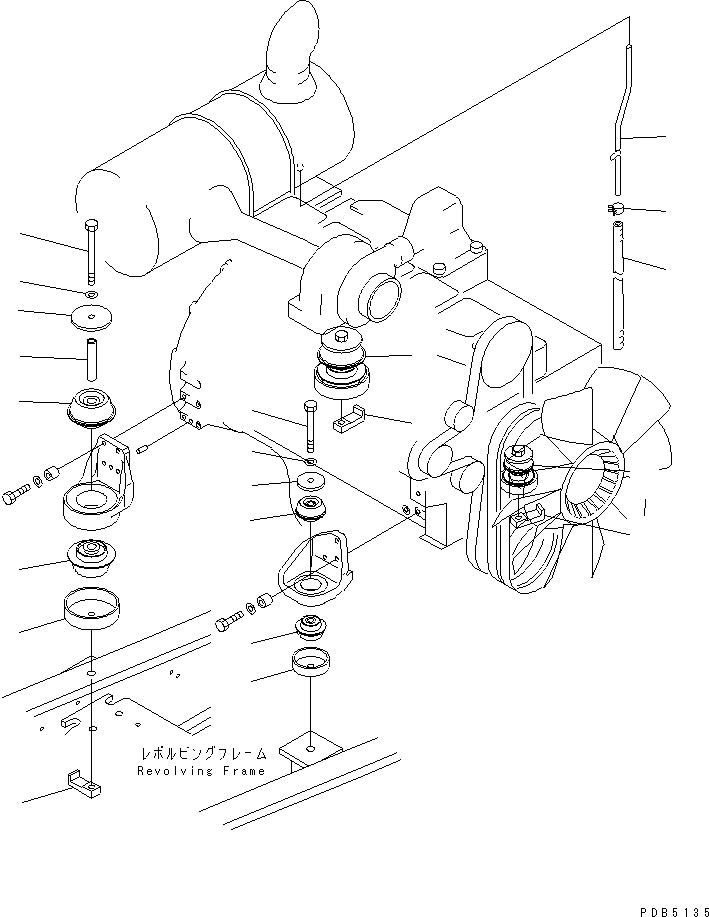 レボルビングフレーム
Revolving Frame

PDB5135