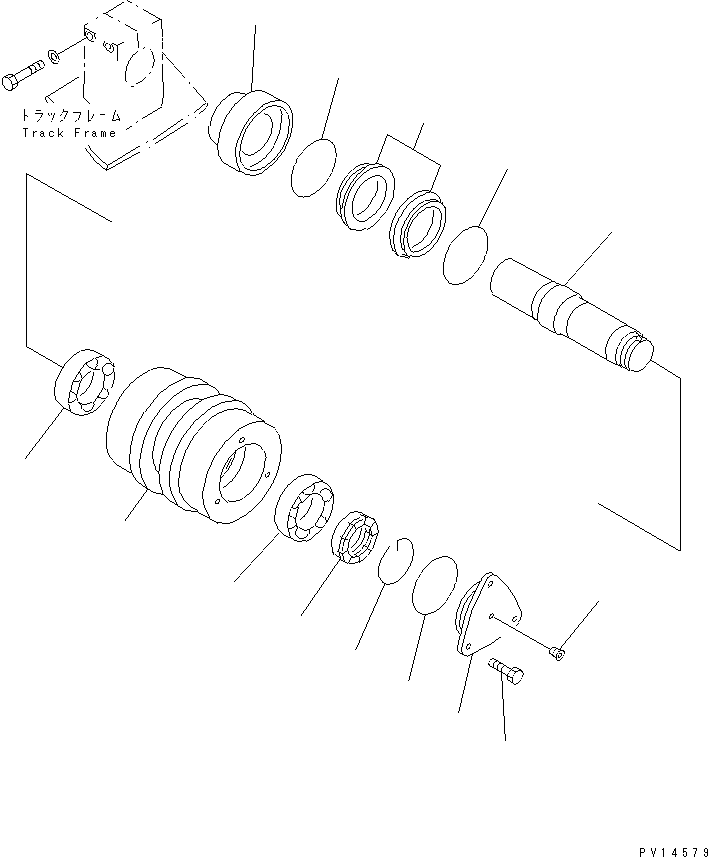 トラックフレーム
Track Frame

PV14579