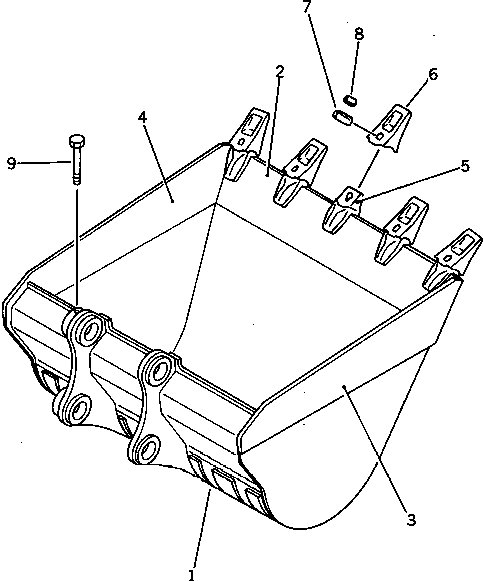 7
8
2
6
4
9
5
3
1