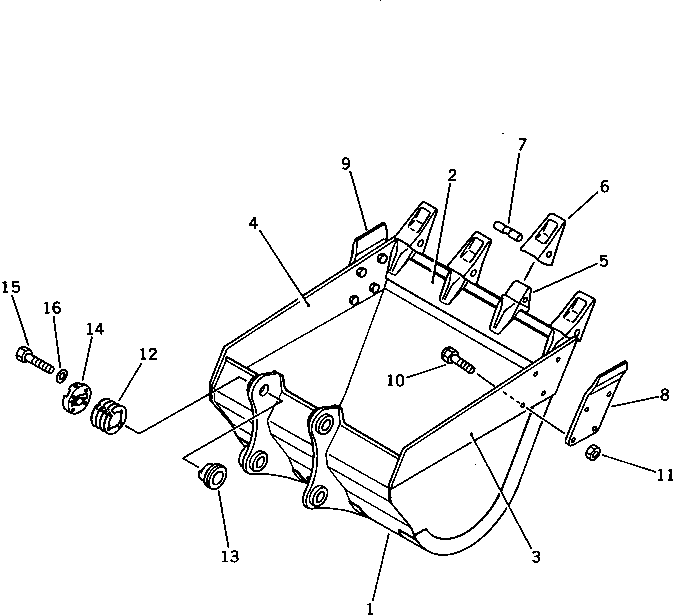 7
9
2
6
4
5
15
16
14
12
10
8
11
13
3
1