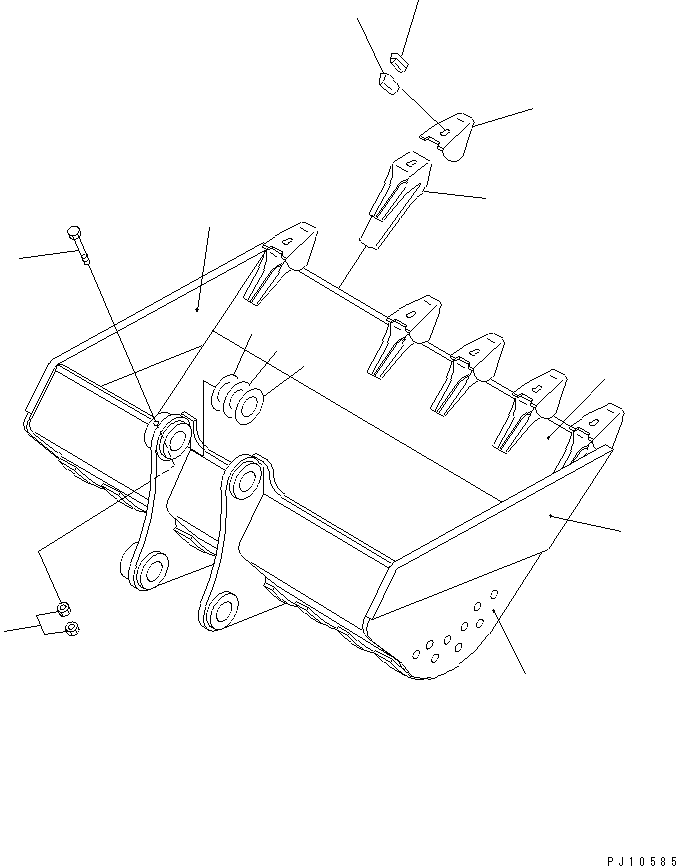 PJ10585