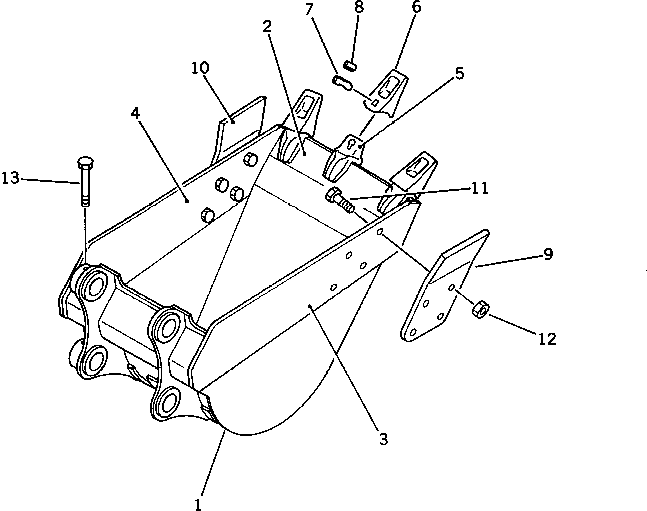 7
8
6
2
10
5
4
13
11
9
12
3
1