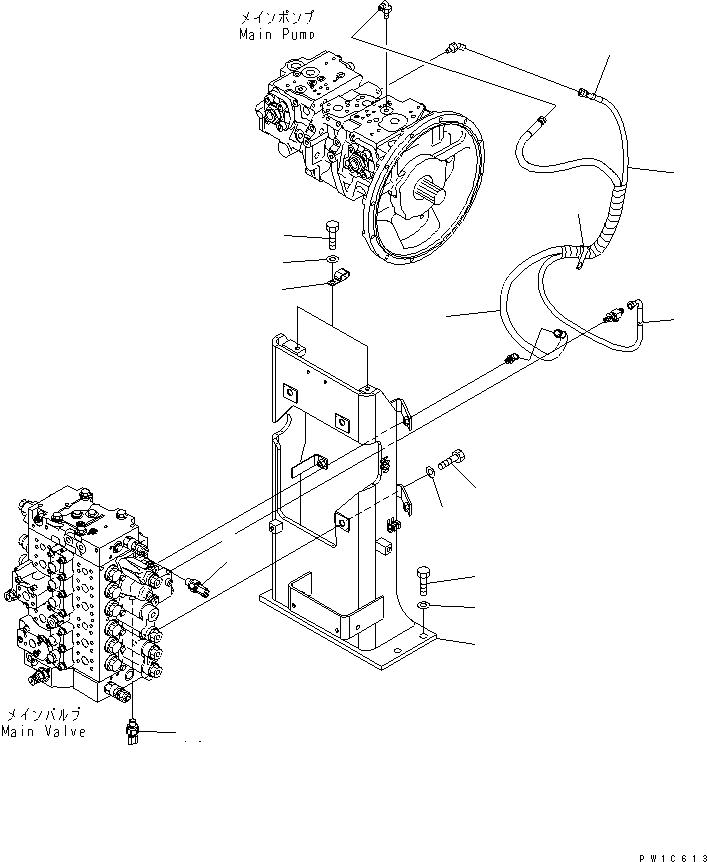 メインポンプ
Main Pump

メインバルブ
Main Valve

PW1C613