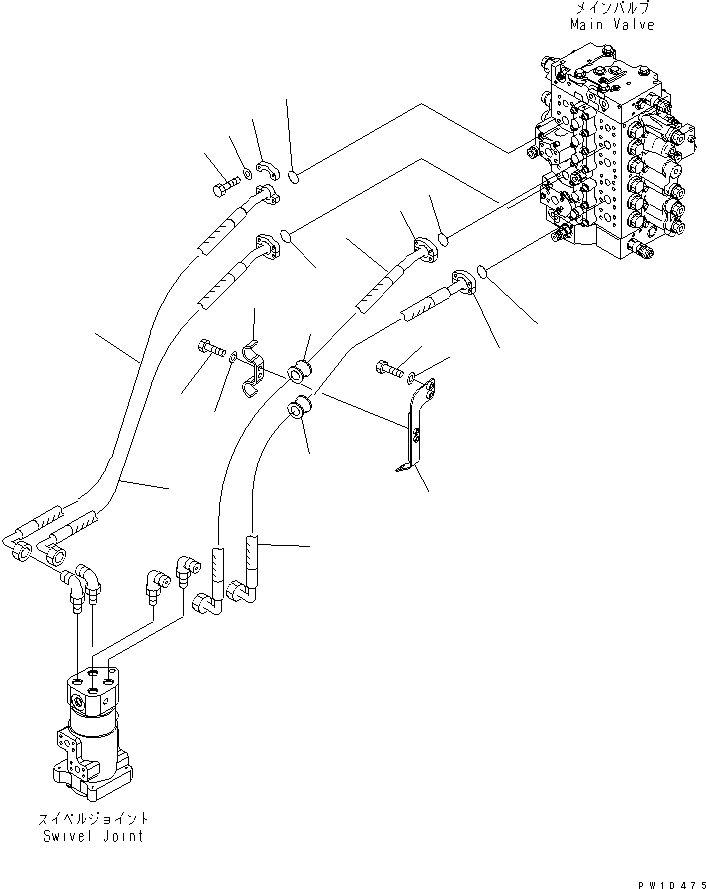 メインバルブ
Main Valve

スイベルジョイント
Swivel Joint

PW10475