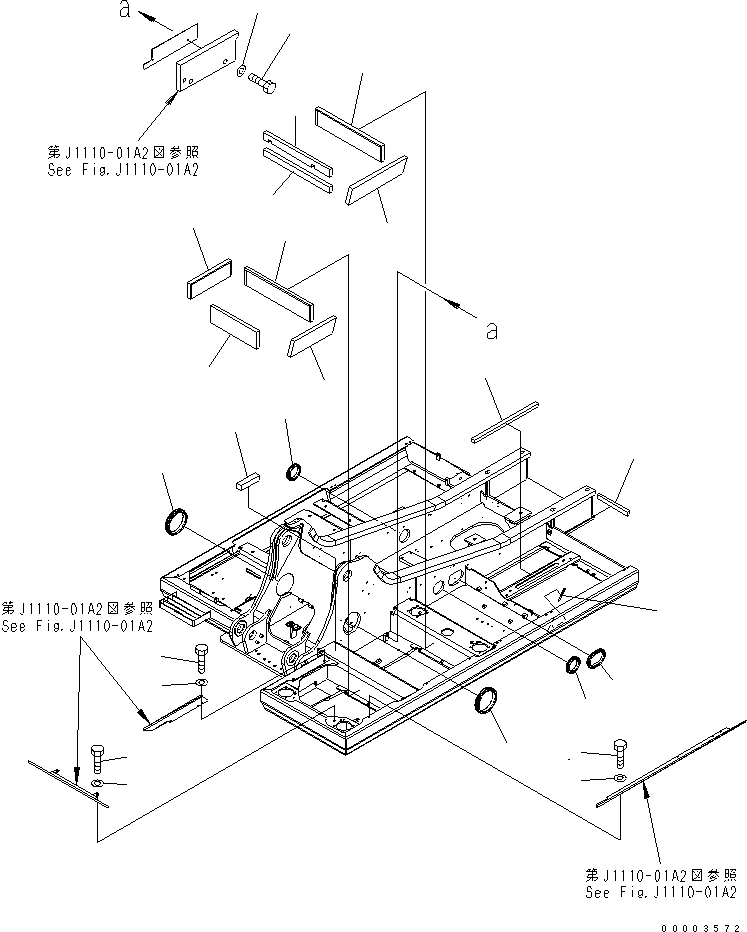 a

第J1110-01A2図参照
See Fig.J1110-01A2

a

第J1110-01A2図参照
See Fig.J1110-01A2

第J1110-01A2図参照
See Fig.J1110-01A2

00003572