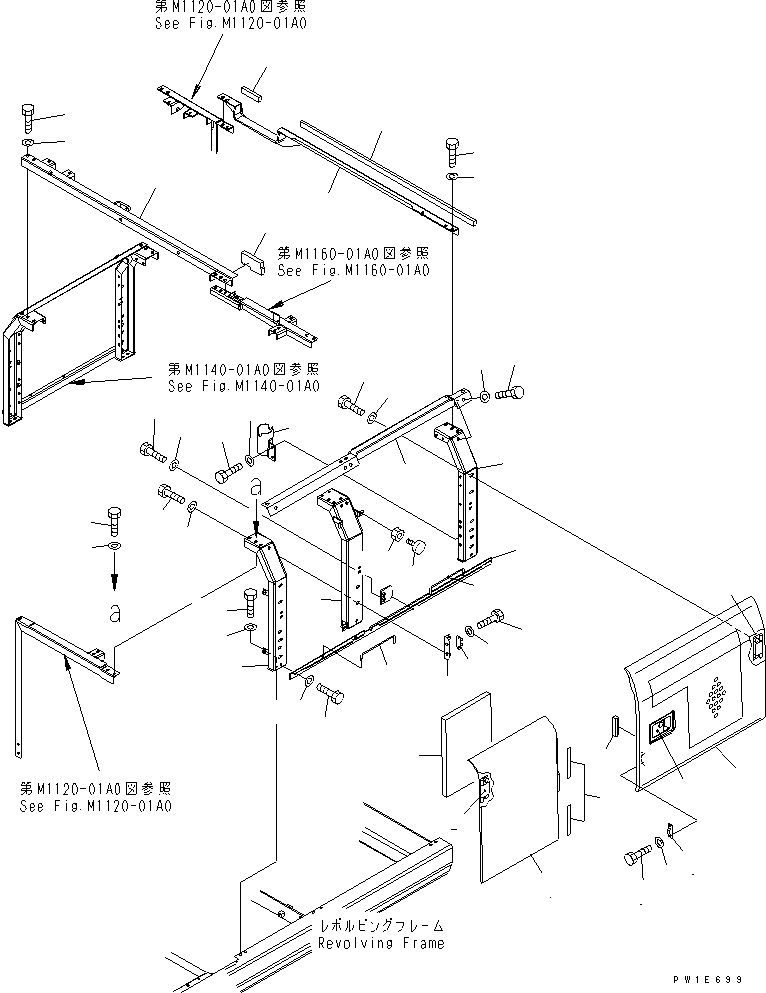 第M1120-01A0図参照
See Fig.M1120-01A0

第M1160-01A0図参照
See Fig.M1160-01A0

第M1140-01A0図参照
See Fig.M1140-01A0

a

a

第M1120-01A0図参照
See Fig.M1120-01A0

レボルビングフレーム
Revolving Frame

PW1E699