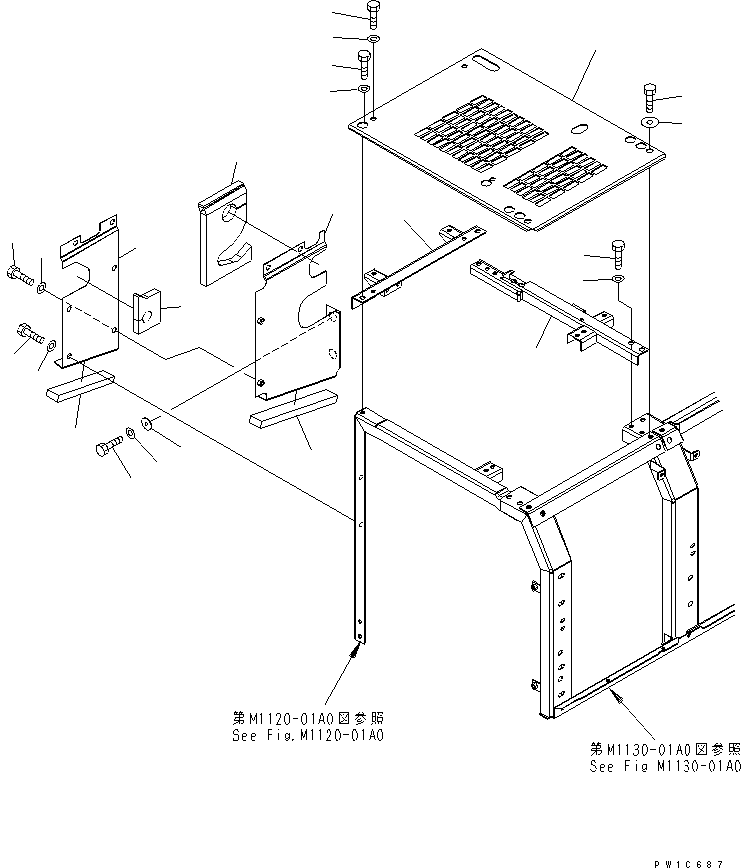 第M1120-01A0図参照
See Fig.M1120-01A0

第M1130-01A0図参照
See Fig M1130-01A0

PW1C687