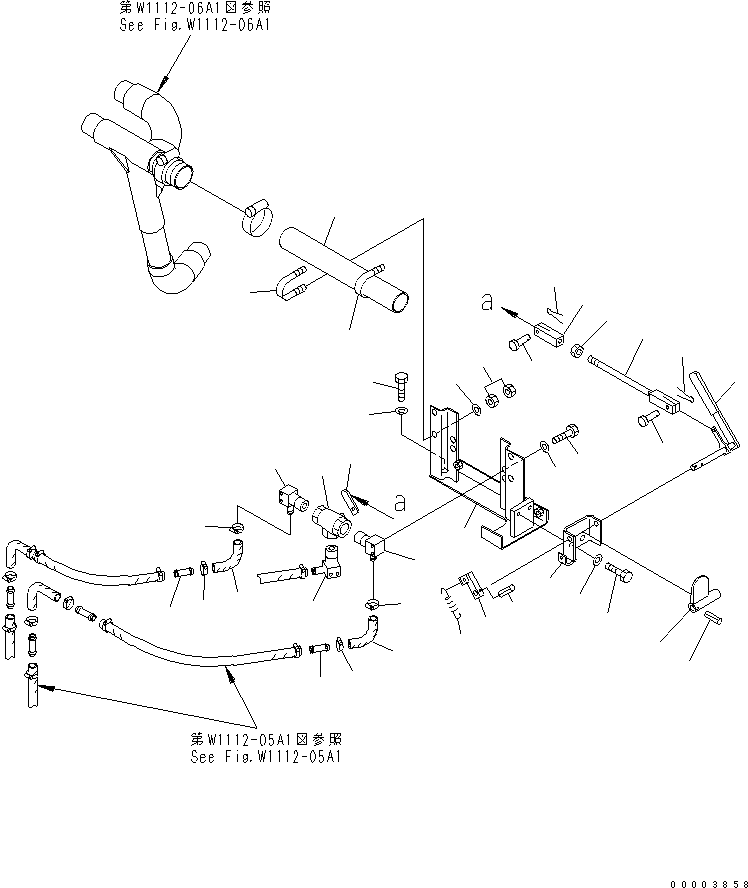 第W1112-06A1図参照
See Fig.W1112-06A1

a

a

第W1112-05A1図参照
See Fig.W1112-05A1

00003858