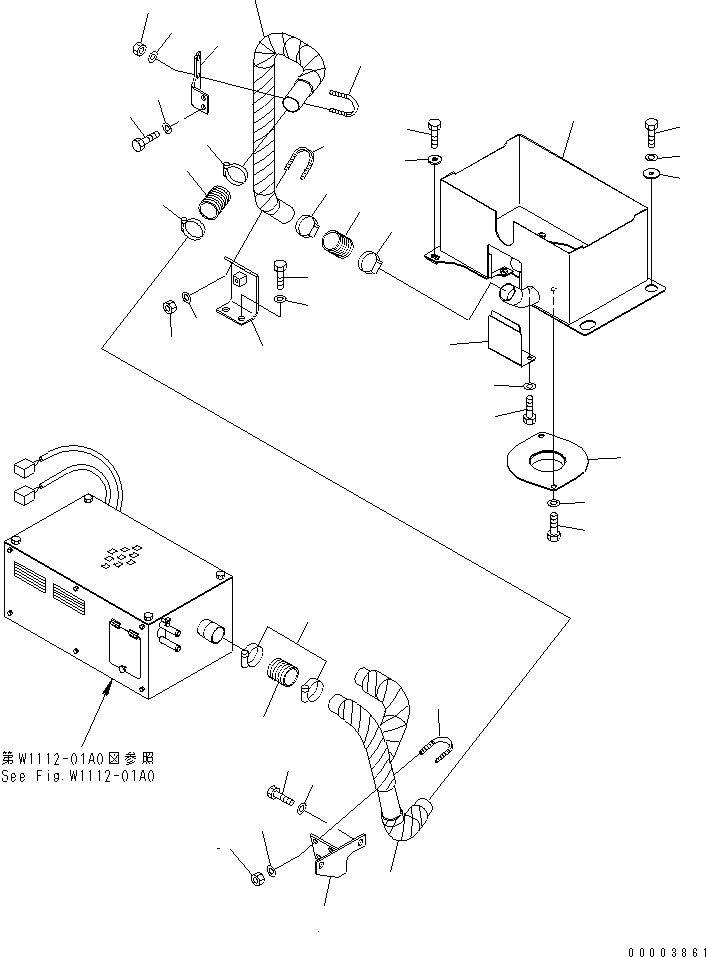 第W1112-01A0図参照
See Fig.W1112-01A0

00003861