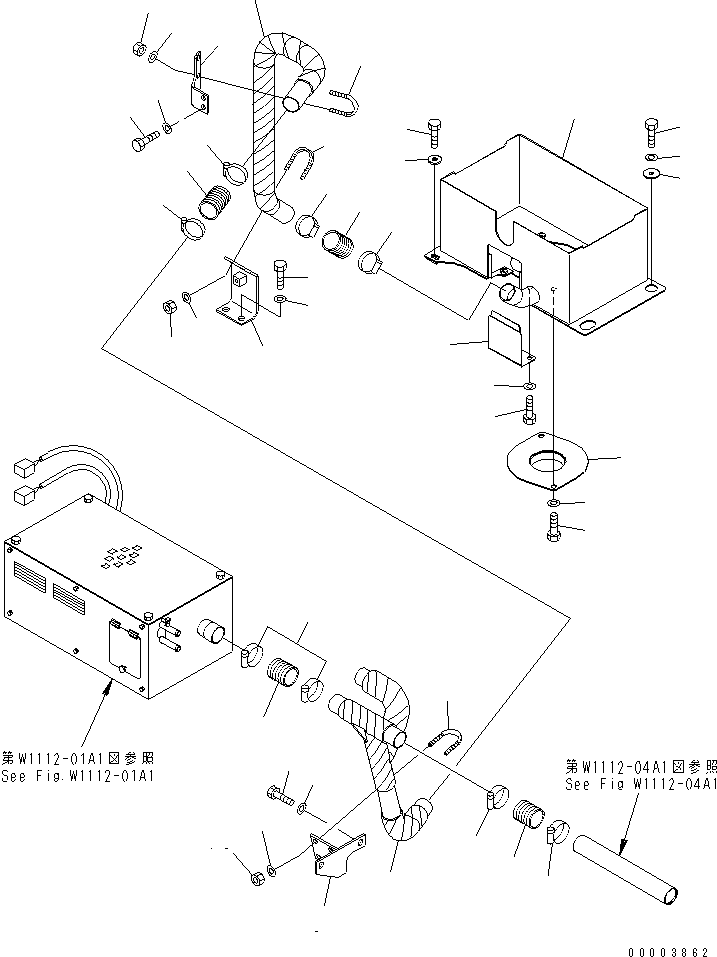 第W1112-01A1図参照
See Fig.W1112-01A1

第W1112-04A1図参照
See Fig W1112-04A1

00003862