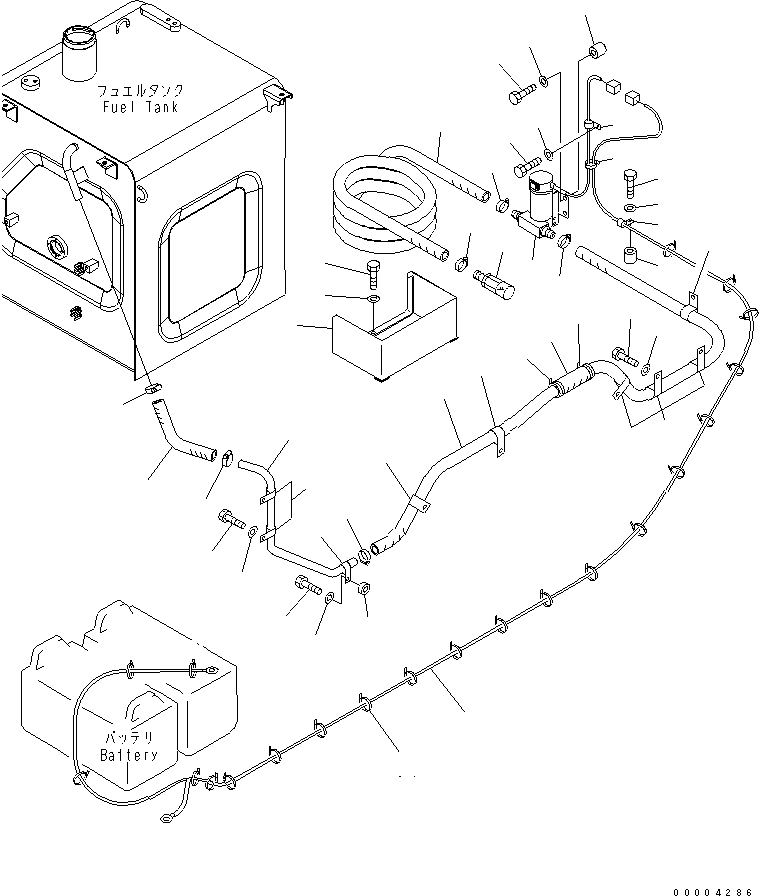 フュエルタンク
Fuel Tank

バッテリ
Battery

00004286