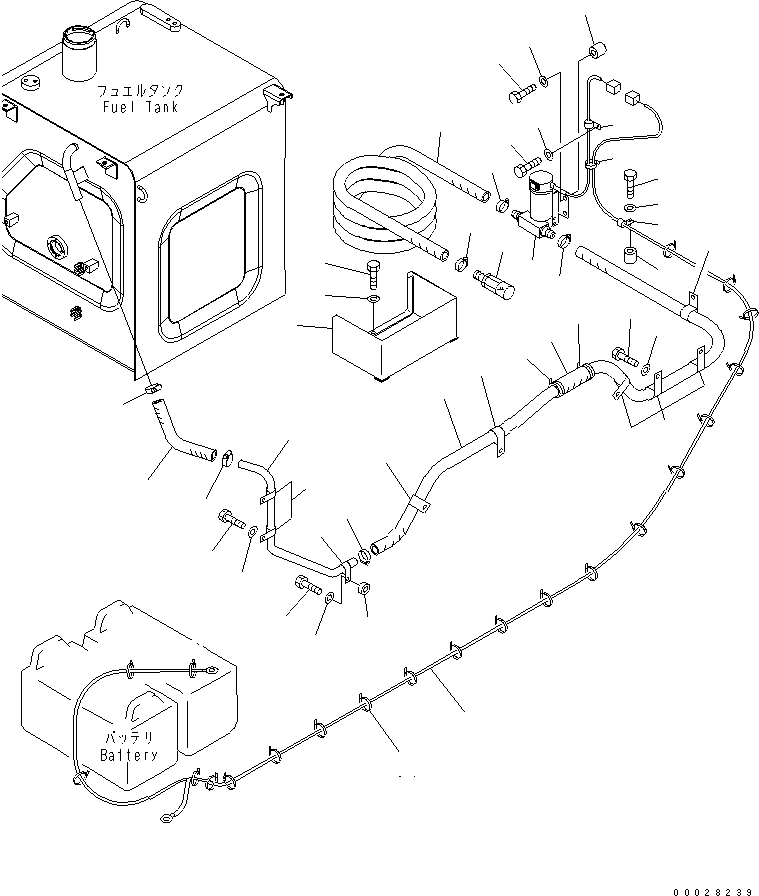 フュエルタンク
Fuel Tank

バッテリ
Battery

00028239