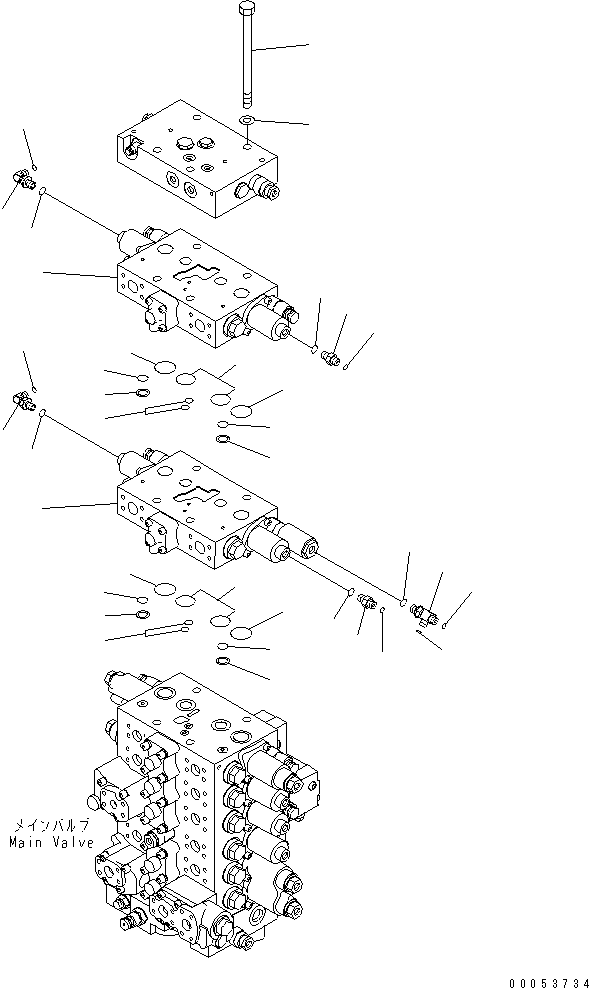 メインバルブ
Main Valve

00053734