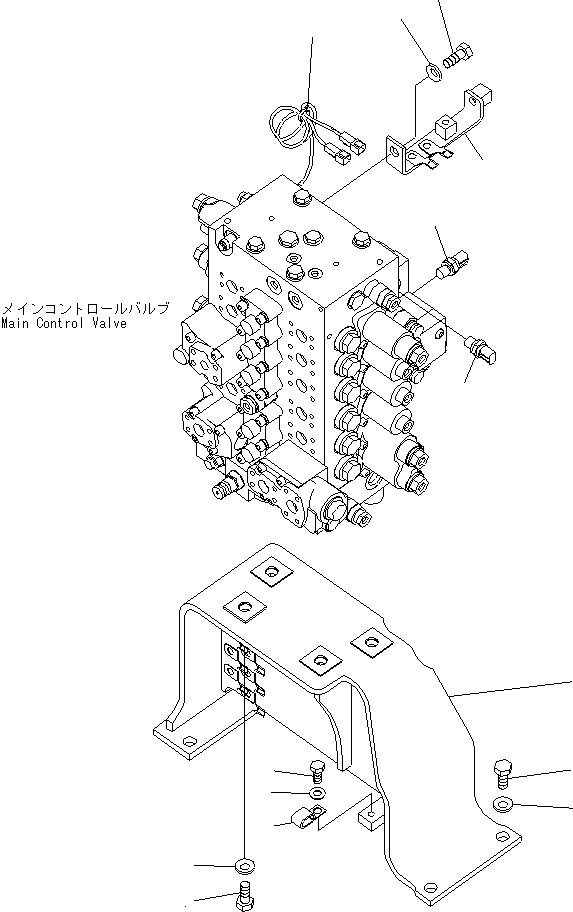 メインコントロールバルブ
Main Control Valve