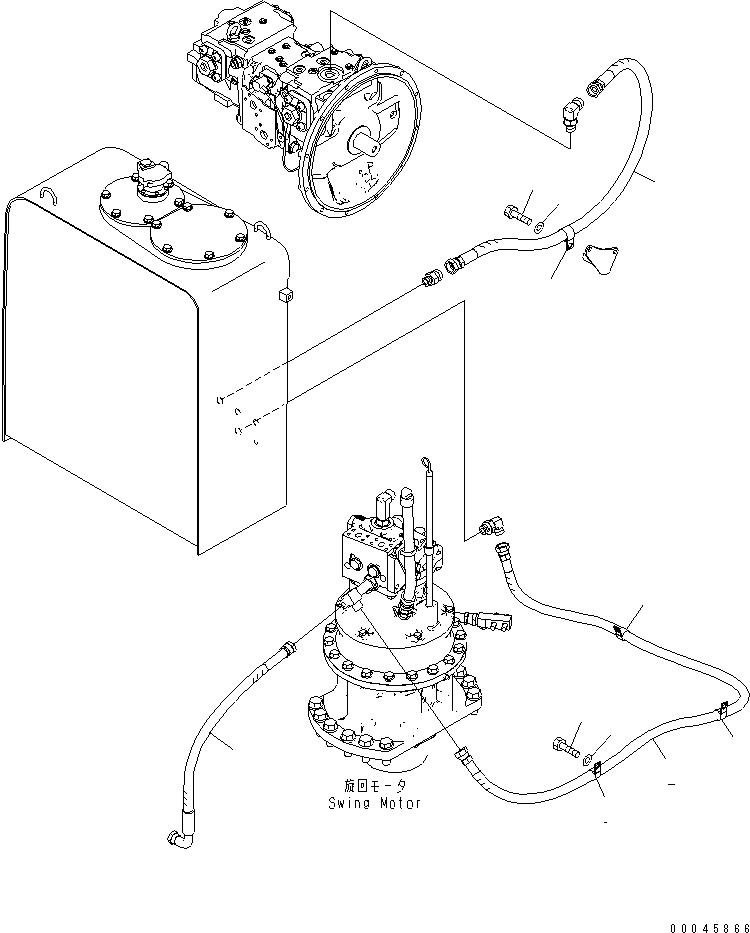 旋回モータ
Swing Motor

00045866