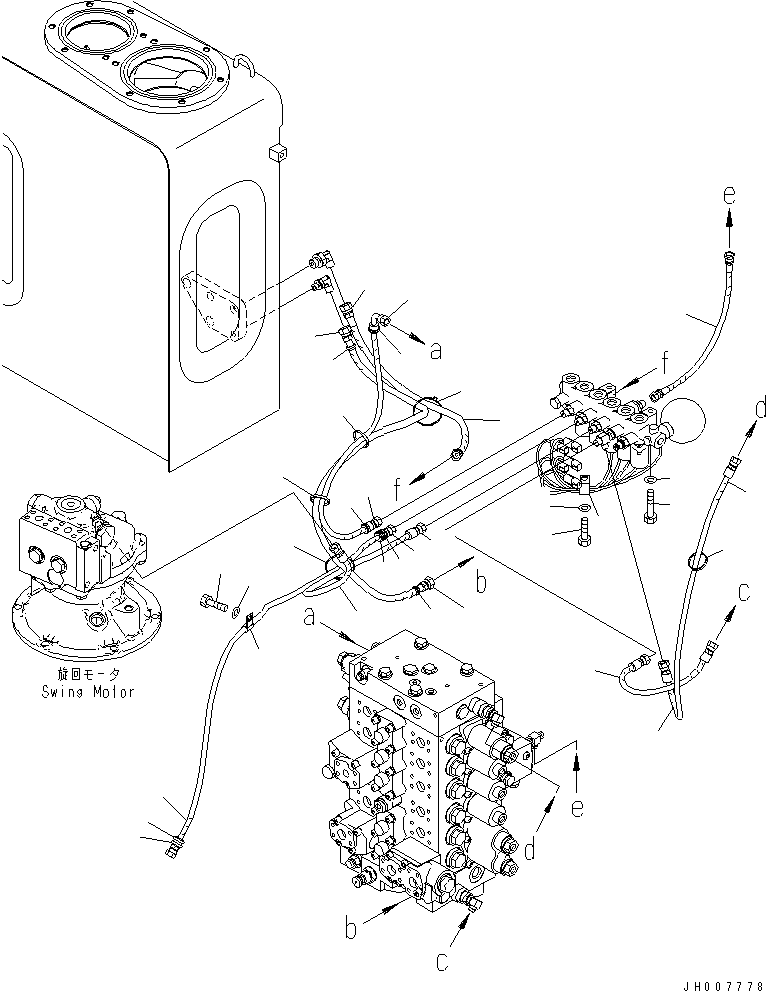 e
a
f
d
f
b
c
a
旋回モータ
Swing Motor
e
d
b
c
JH007778