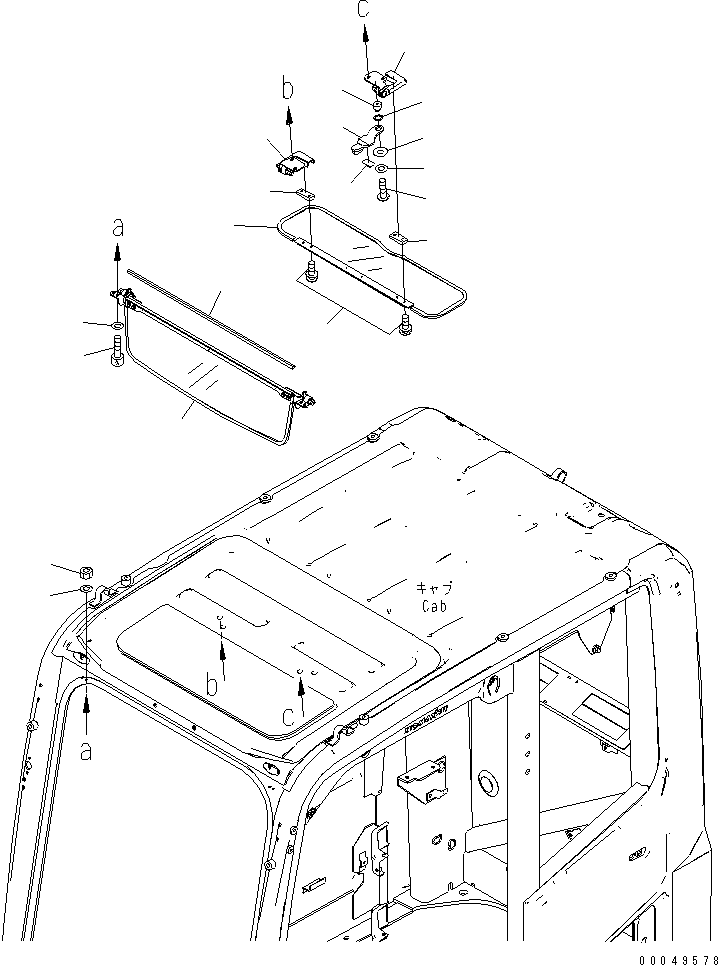 c
b
a
キャブ
Cab
b
c
a
00049578