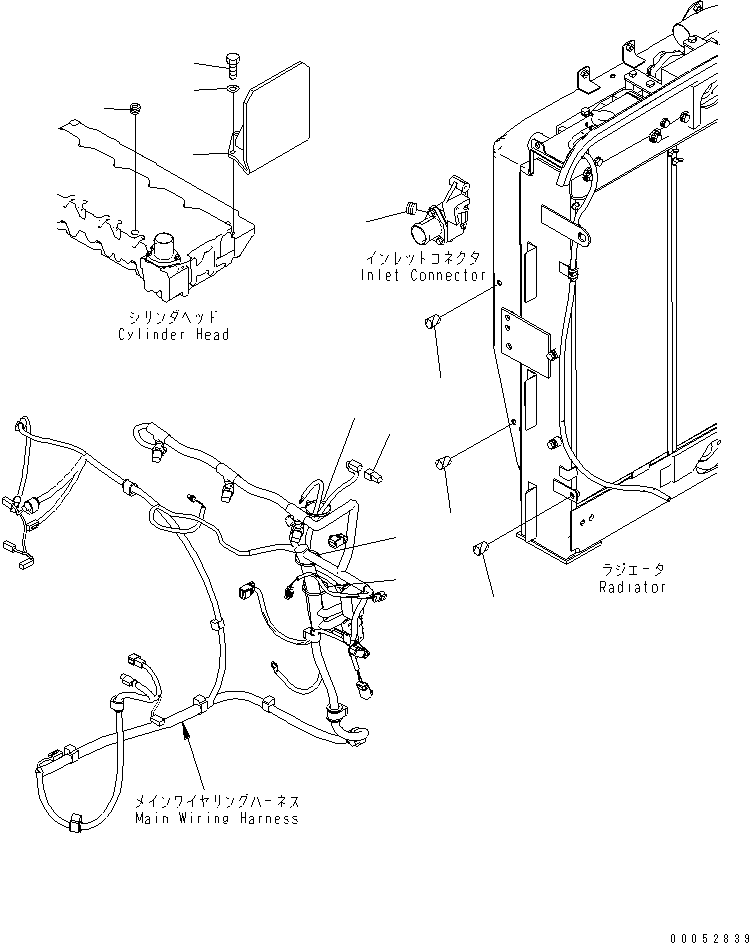 シリンダヘッド
Cylinder Head

インレットコネクタ
Inlet Connector

ラジエータ
Radiator

メインワイヤリングハーネス
Main Wiring Harness

00052839