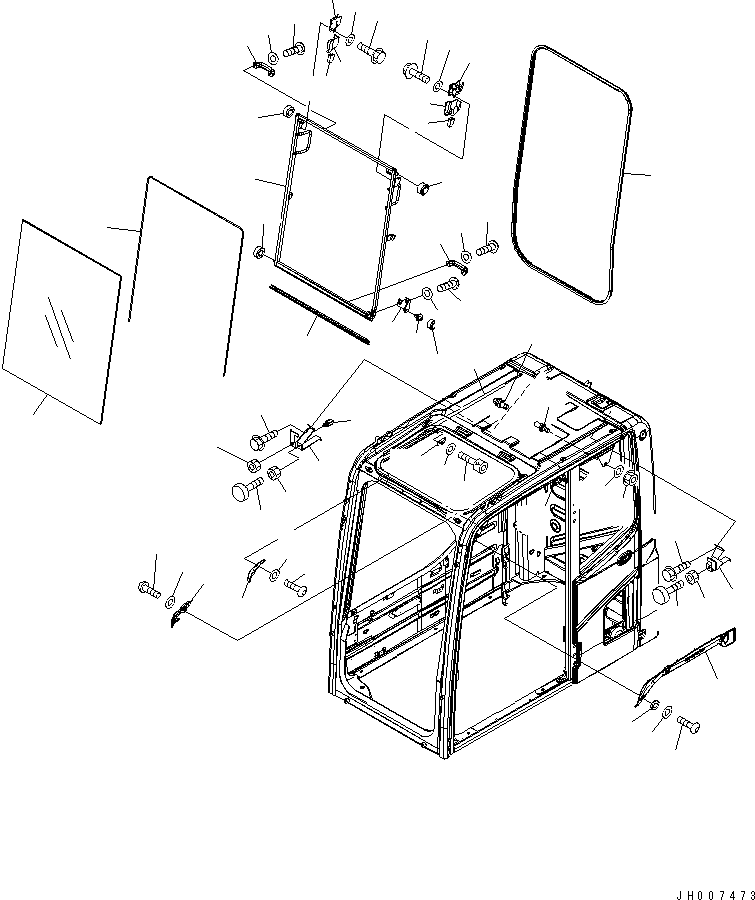 JH007473