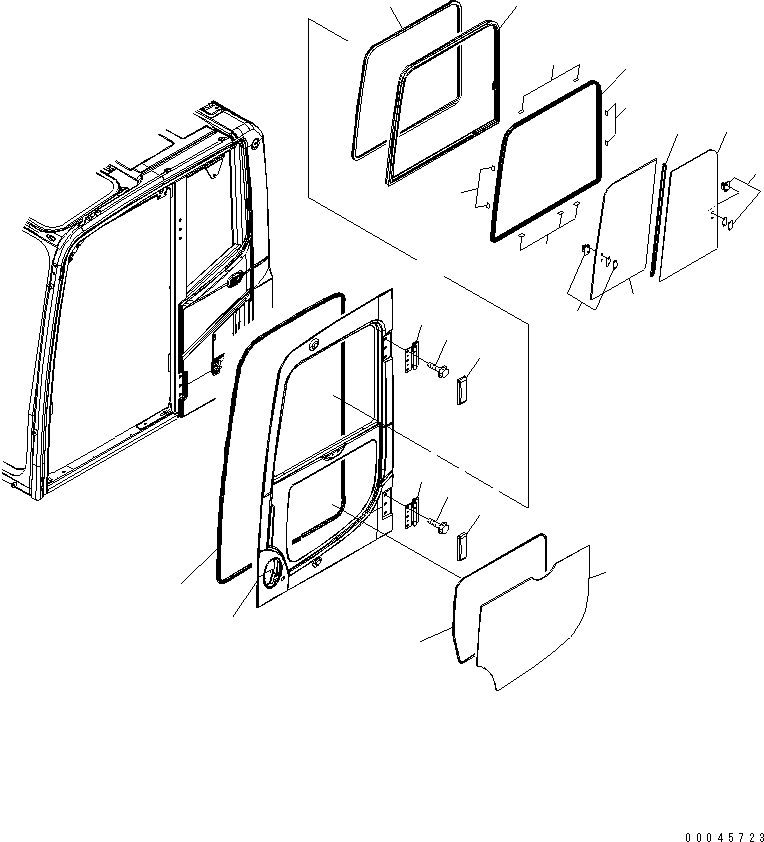 00045723