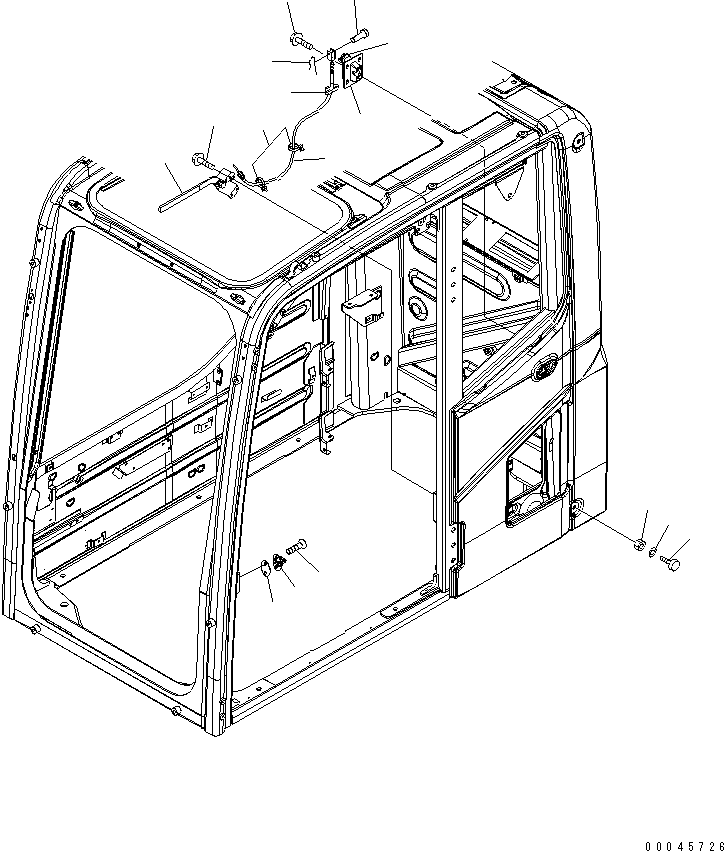 00045726