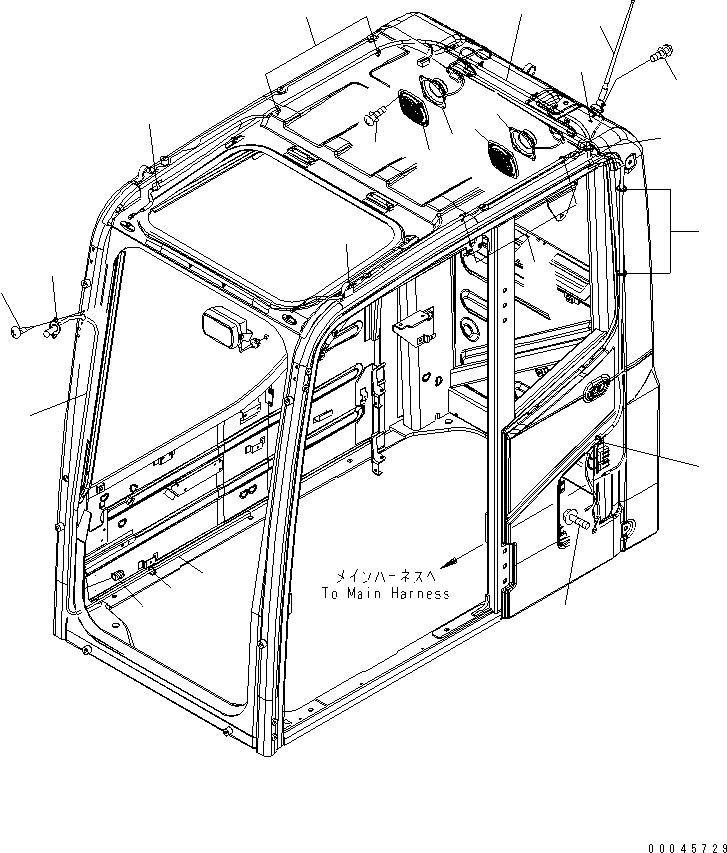 メインハーネスへ
To Main Harness

00045729