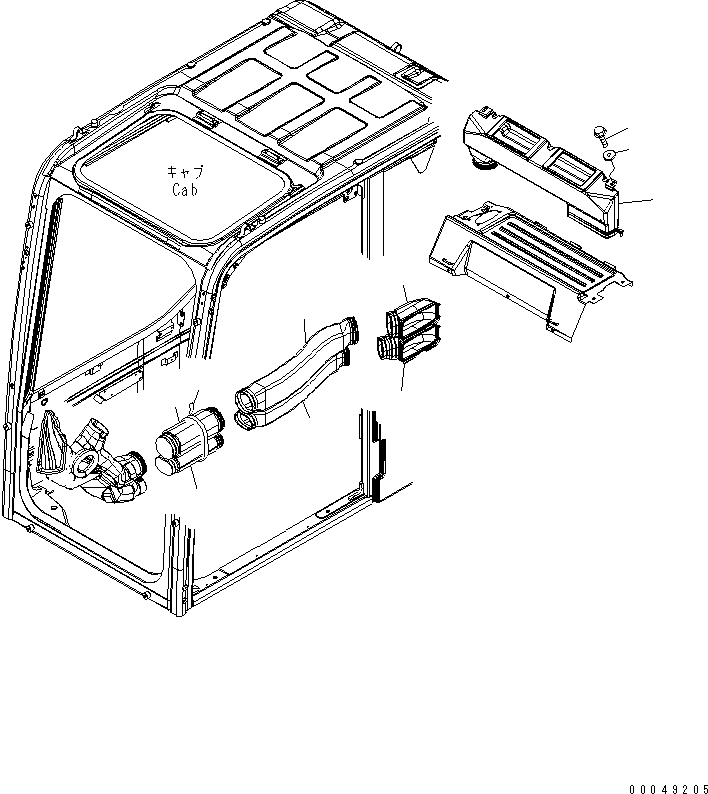 キャブ
Cab

00049205