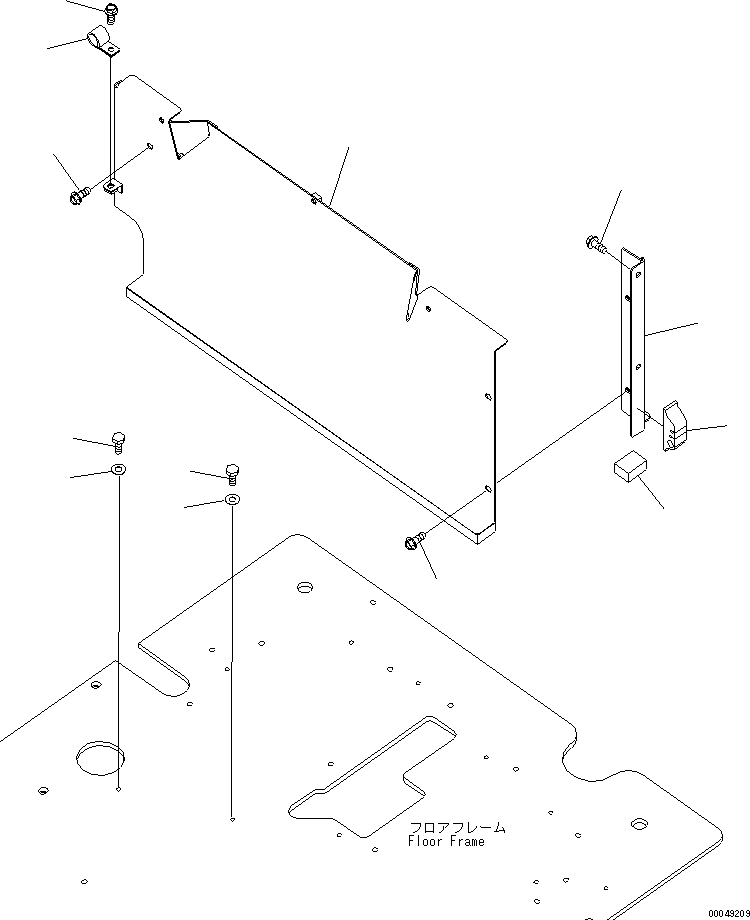 フロアフレーム
Floor Frame

00049209