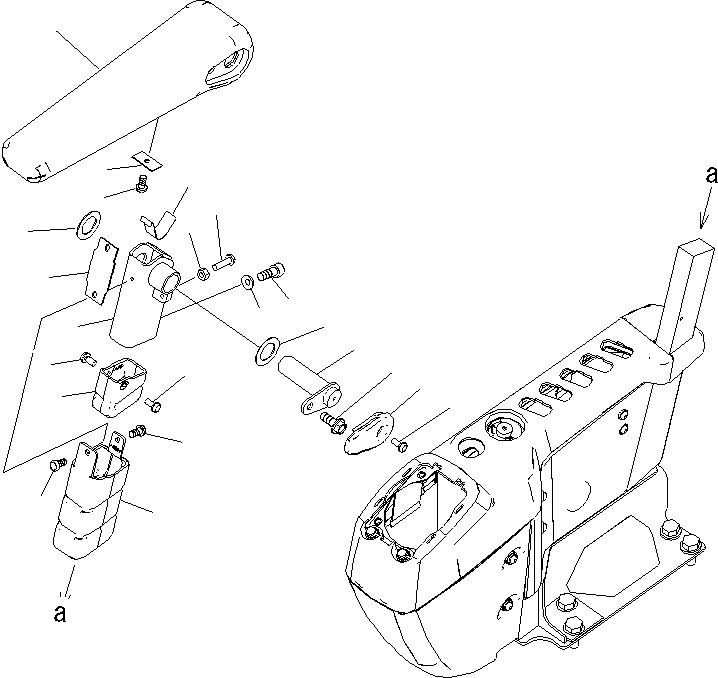 a

a