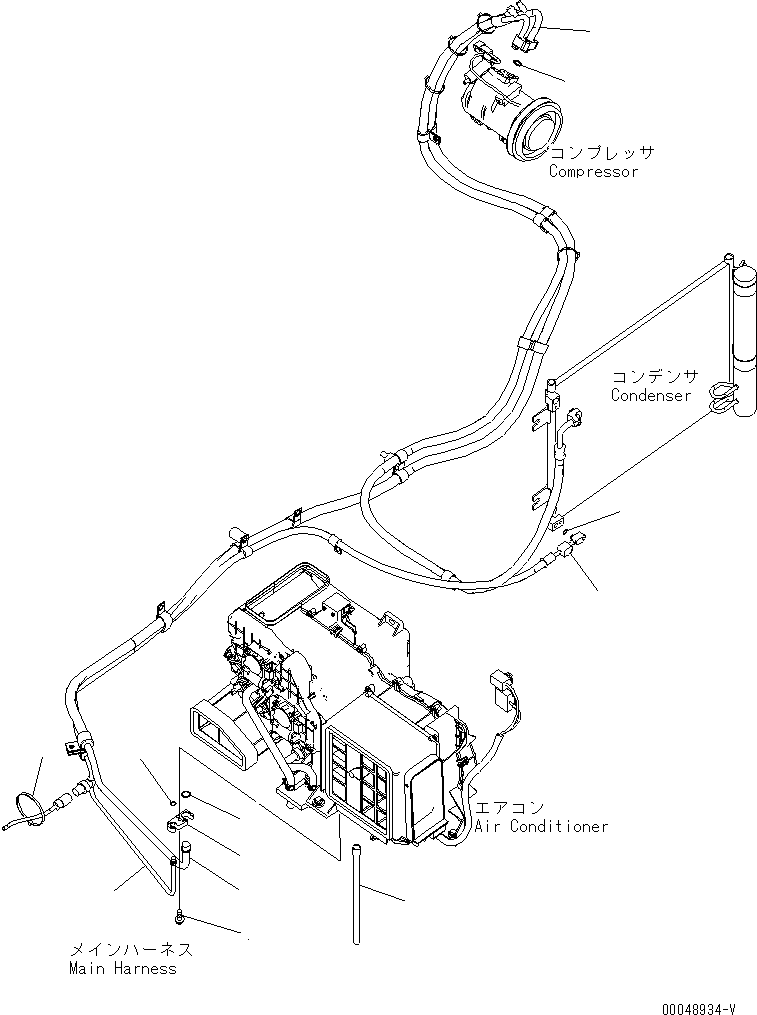 コンプレッサ
Compressor

コンデンサ
Condenser

エアコン
Air Conditioner

メインハーネス
Main Harness

00048934-V