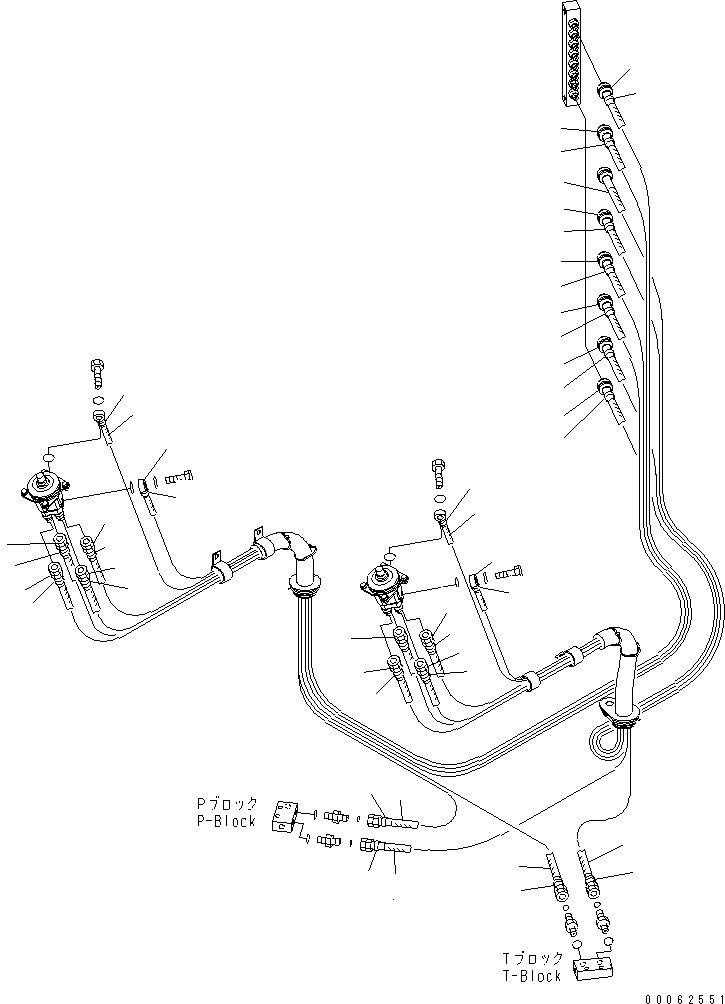 Pブロック
P-Block

Tブロック
T-Block

00062551